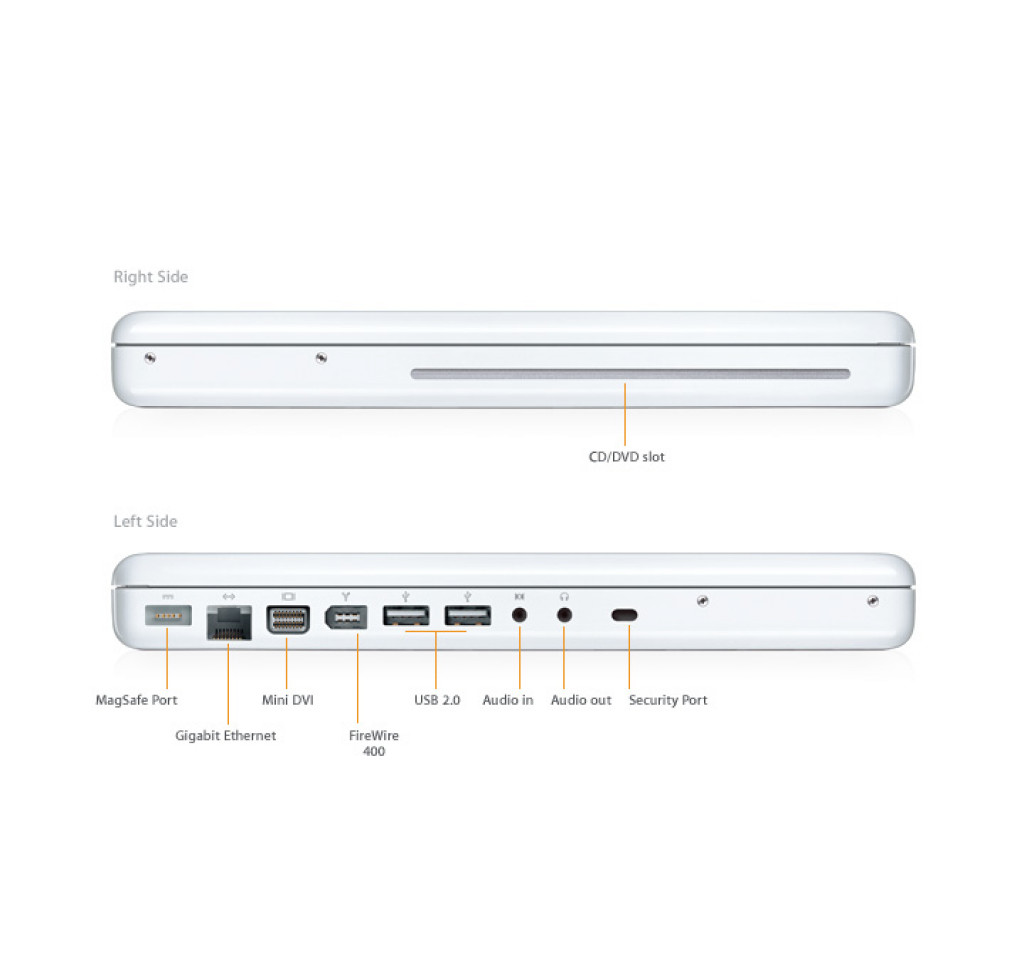 Right Side

CD/DVD slot

Left Side

MagSafe Port

Gigabit Ethernet

Mini DVI

FireWire 400

USB 2.0

Audio in

Audio out

Security Port